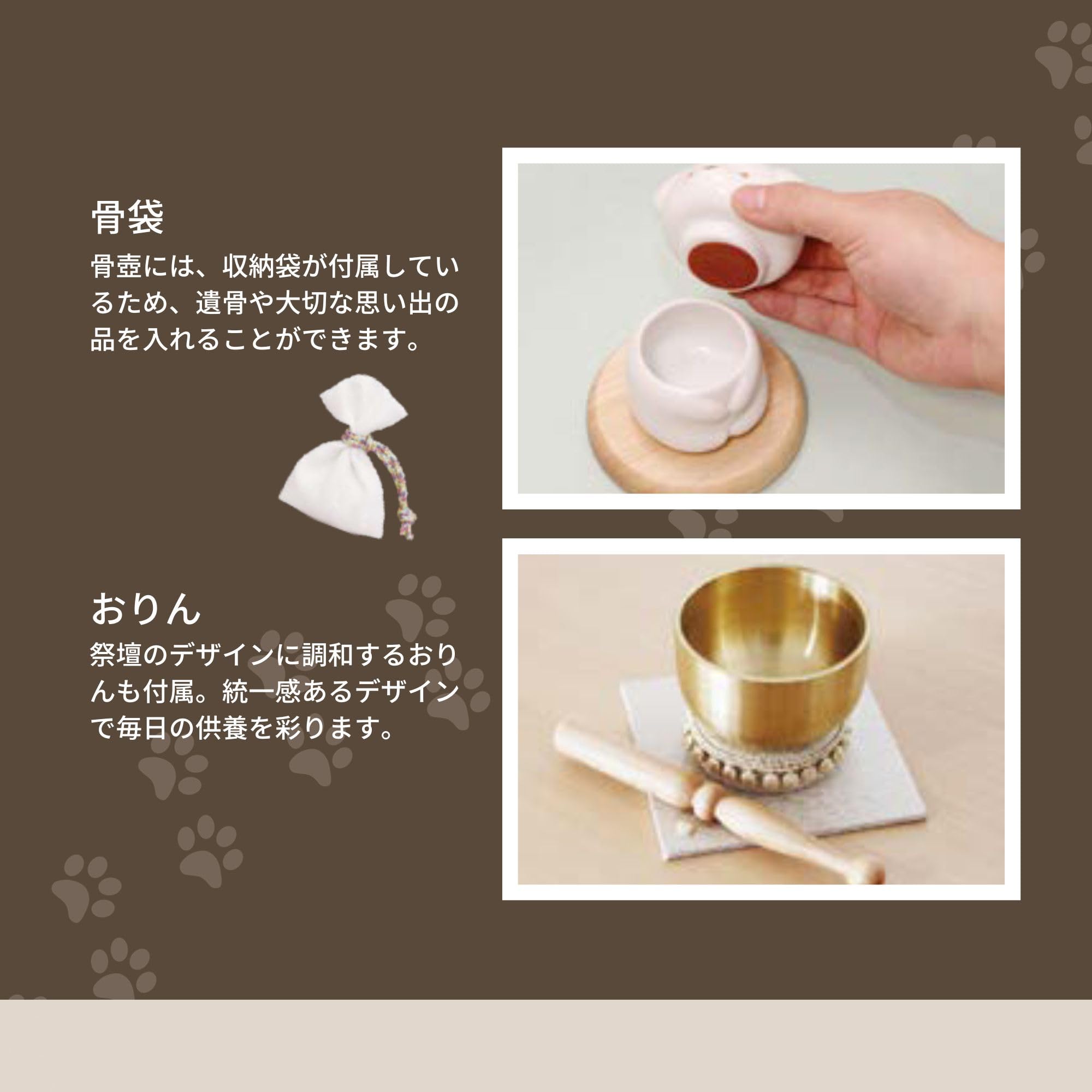 骨袋
骨壺には、収納袋が付属しているため、遺骨や大切な思い出の品を入れることができます。

おりん
祭壇のデザインに調和するおりんも付属。統一感あるデザインで毎日の供養を彩ります。